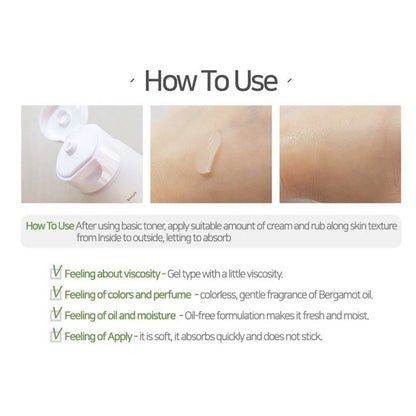 How To Use

How To Use After using basic toner, apply suitable amount of cream and rub along skin texture from Inside to outside, letting to absorb

Feeling about viscosity - Gel type with a little viscosity.

Feeling of colors and perfume - colorless, gentle fragrance of Bergamot oil.

Feeling of oil and moisture - Oil-free formulation makes it fresh and moist.

Feeling of Apply - it is soft, it absorbs quickly and does not stick.