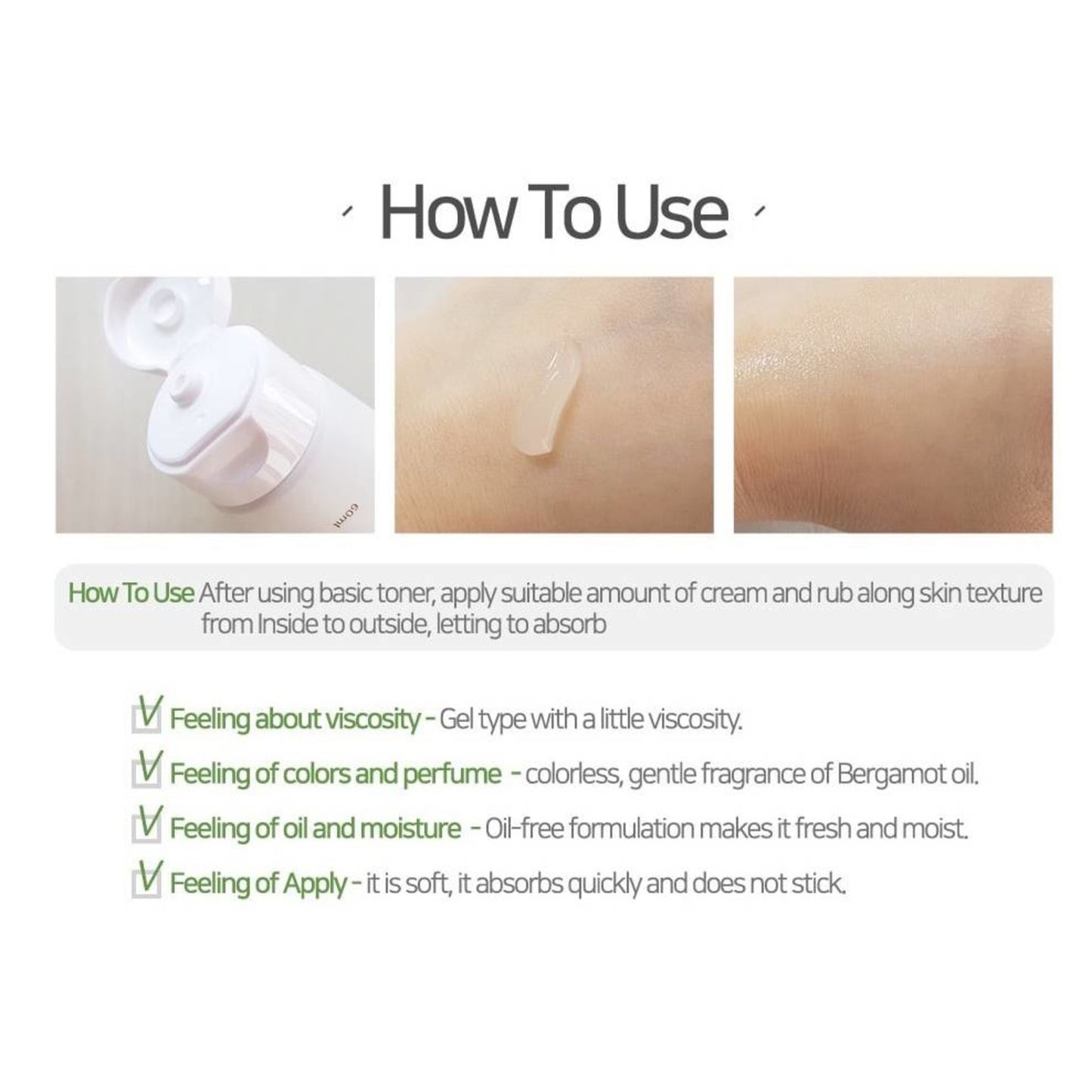 How To Use

60ml

How To Use After using basic toner, apply suitable amount of cream and rub along skin texture from Inside to outside, letting to absorb

Feeling about viscosity - Gel type with a little viscosity.

Feeling of colors and perfume - colorless, gentle fragrance of Bergamot oil.

Feeling of oil and moisture - Oil-free formulation makes it fresh and moist.

Feeling of Apply - it is soft, it absorbs quickly and does not stick.