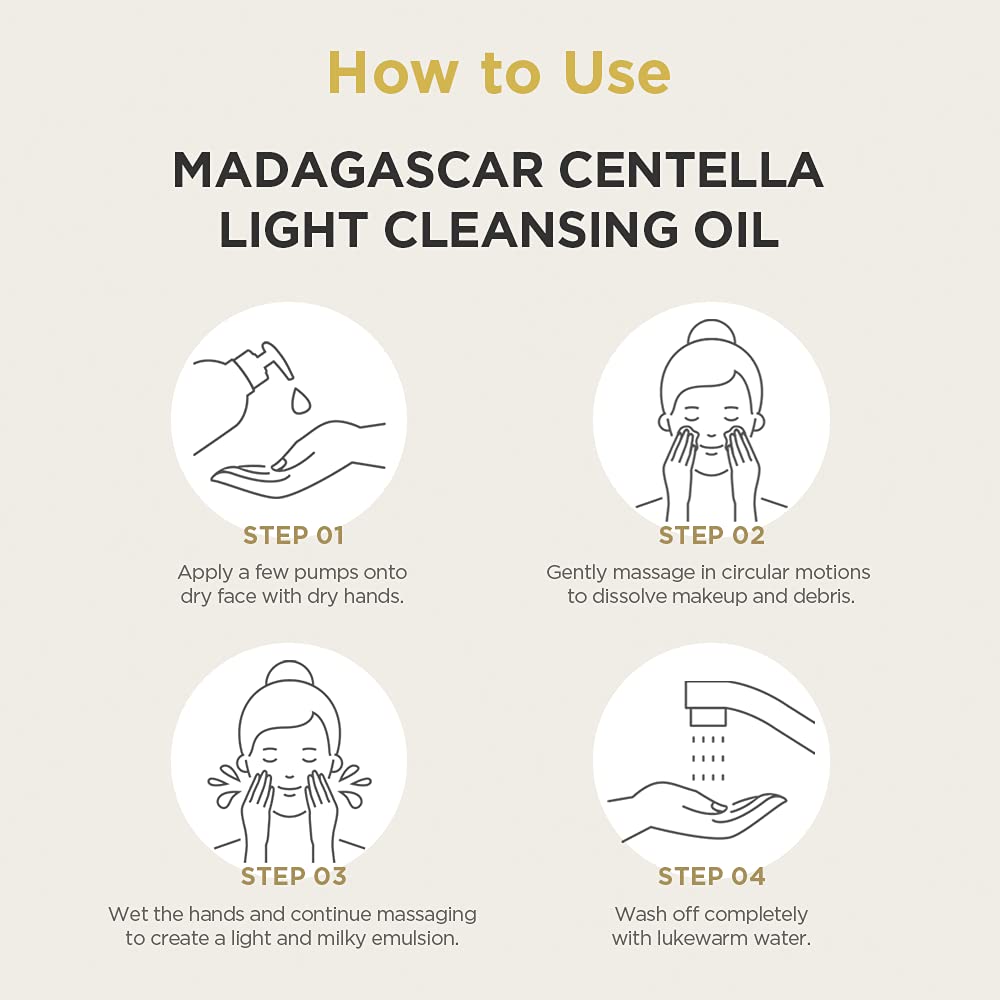 How to Use

MADAGASCAR CENTELLA LIGHT CLEANSING OIL

STEP 01
Apply a few pumps onto dry face with dry hands.

STEP 02
Gently massage in circular motions to dissolve makeup and debris.

STEP 03
Wet the hands and continue massaging to create a light and milky emulsion.

STEP 04
Wash off completely with lukewarm water.