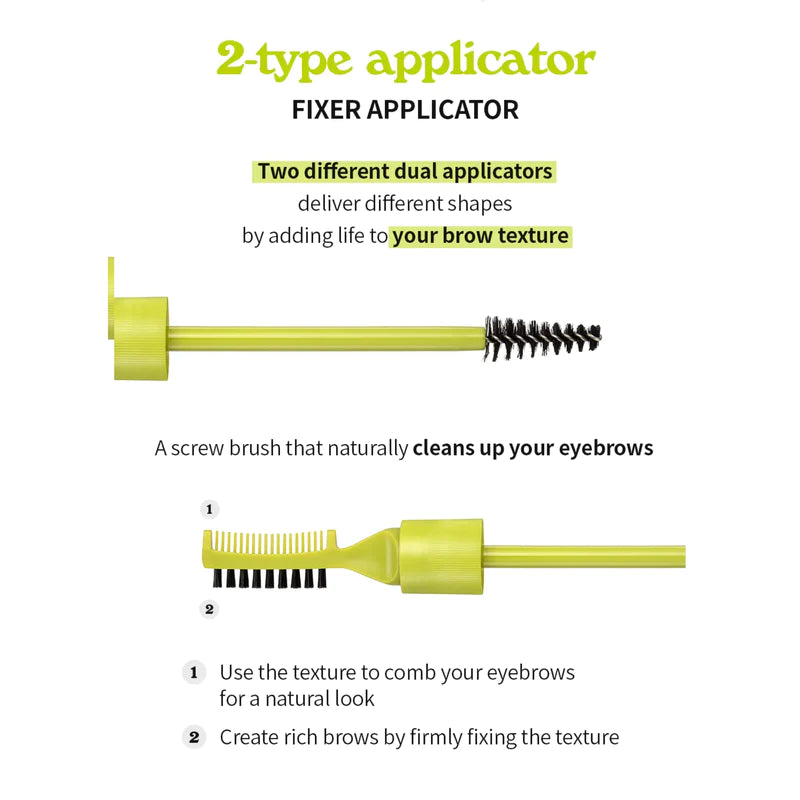 2-type applicator
FIXER APPLICATOR

Two different dual applicators deliver different shapes by adding life to your brow texture

A screw brush that naturally cleans up your eyebrows

1

2

1 Use the texture to comb your eyebrows for a natural look

2 Create rich brows by firmly fixing the texture